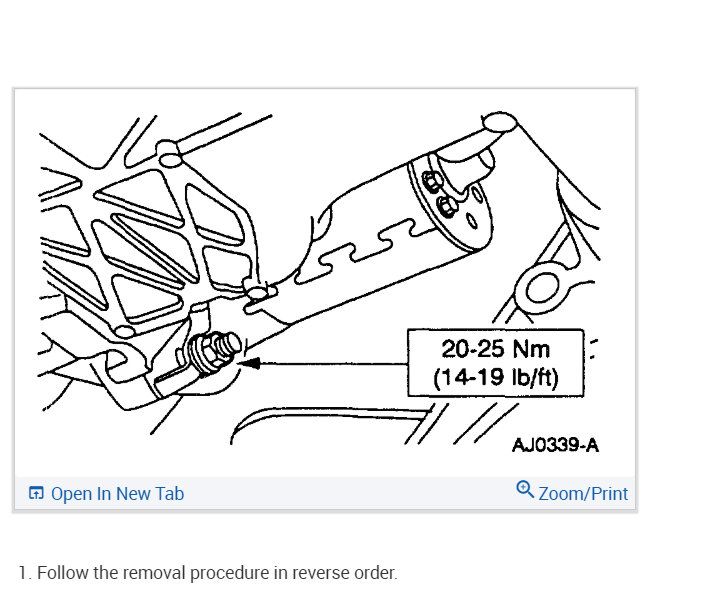 20-25 Nm
(14-19 lb/ft)

AJ0339-A

Open In New Tab

Zoom/Print

1. Follow the removal procedure in reverse order.