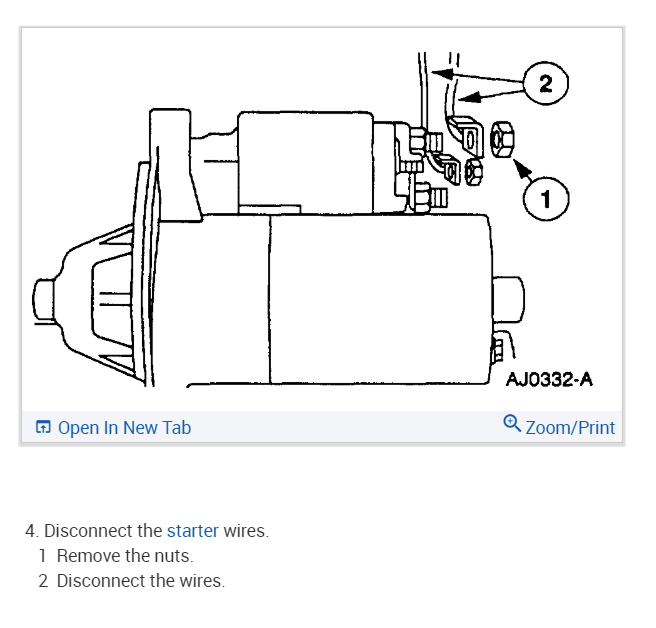 2

1

AJ0332-A

Open In New Tab

Zoom/Print

4. Disconnect the starter wires.

1 Remove the nuts.

2 Disconnect the wires.