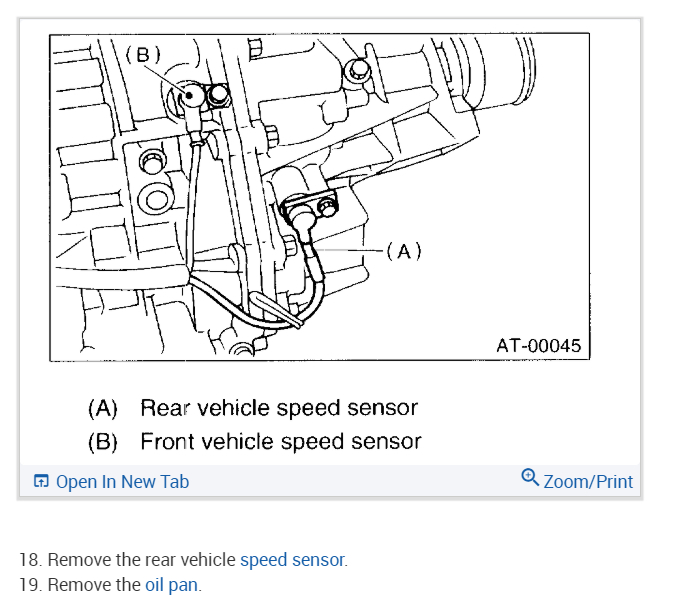 (B)

(A)

AT-00045

(A) Rear vehicle speed sensor
(B) Front vehicle speed sensor

Open In New Tab

Zoom/Print

18. Remove the rear vehicle speed sensor.
19. Remove the oil pan.