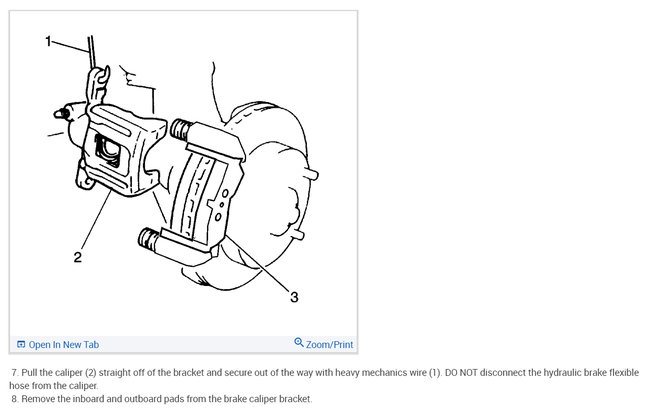 1

2

3

Open In New Tab

Zoom/Print

7. Pull the caliper (2) straight off of the bracket and secure out of the way with heavy mechanics wire (1). DO NOT disconnect the hydraulic brake flexible hose from the caliper.
8. Remove the inboard and outboard pads from the brake caliper bracket.