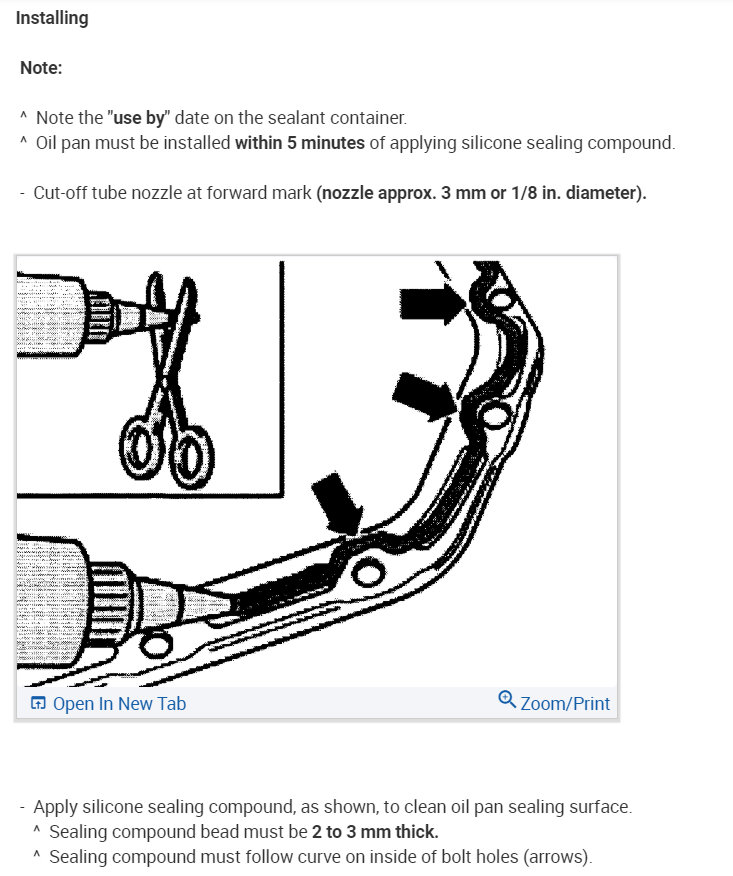 Installing

Note:

^ Note the "use by" date on the sealant container.
^ Oil pan must be installed within 5 minutes of applying silicone sealing compound.

- Cut-off tube nozzle at forward mark (nozzle approx. 3 mm or 1/8 in. diameter).

Open In New Tab

Zoom/Print

- Apply silicone sealing compound, as shown, to clean oil pan sealing surface.
^ Sealing compound bead must be 2 to 3 mm thick.
^ Sealing compound must follow curve on inside of bolt holes (arrows).