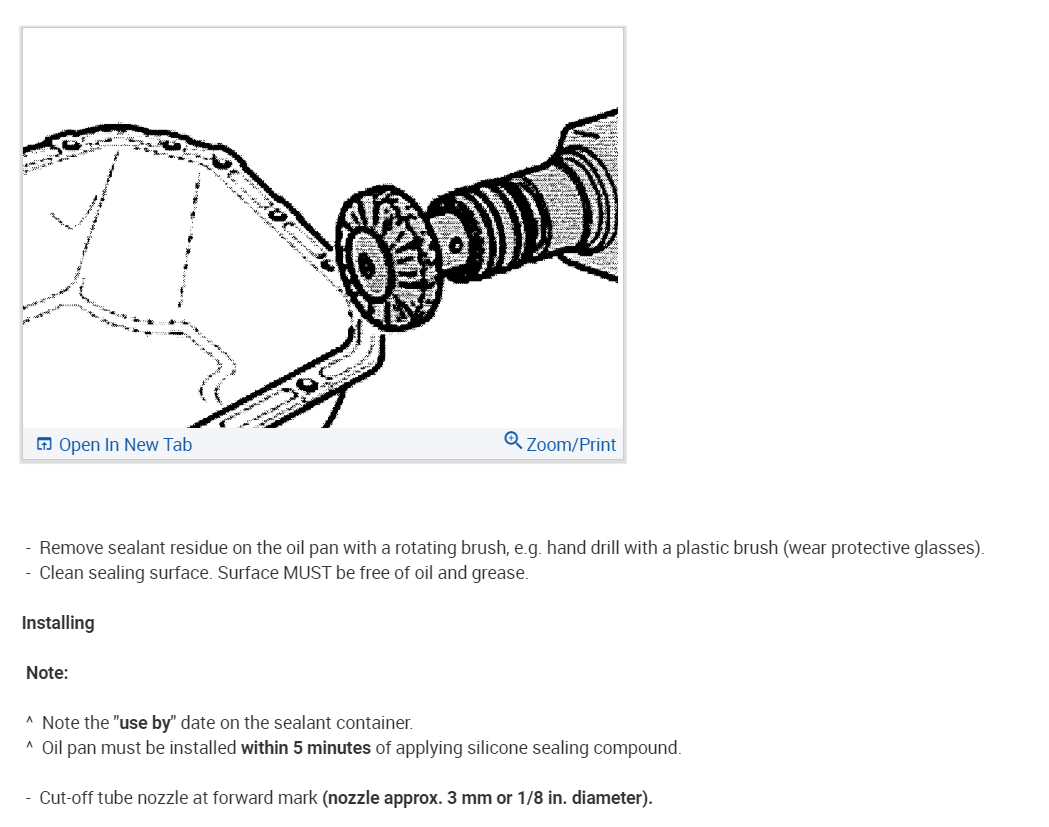 Open In New Tab

Zoom/Print

- Remove sealant residue on the oil pan with a rotating brush, e.g. hand drill with a plastic brush (wear protective glasses).
- Clean sealing surface. Surface MUST be free of oil and grease.

Installing

Note:

^ Note the "use by" date on the sealant container.
^ Oil pan must be installed within 5 minutes of applying silicone sealing compound.

- Cut-off tube nozzle at forward mark (nozzle approx. 3 mm or 1/8 in. diameter).