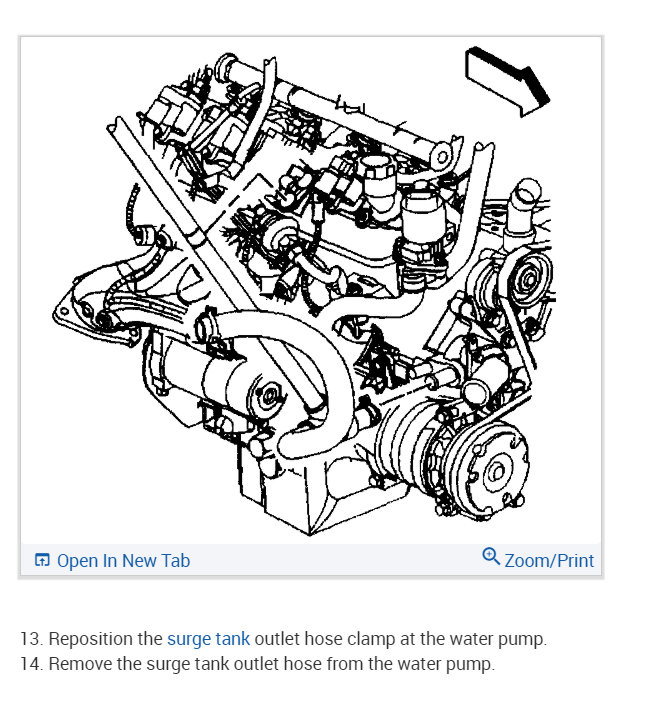 Open In New Tab

Zoom/Print

13. Reposition the surge tank outlet hose clamp at the water pump.
14. Remove the surge tank outlet hose from the water pump.