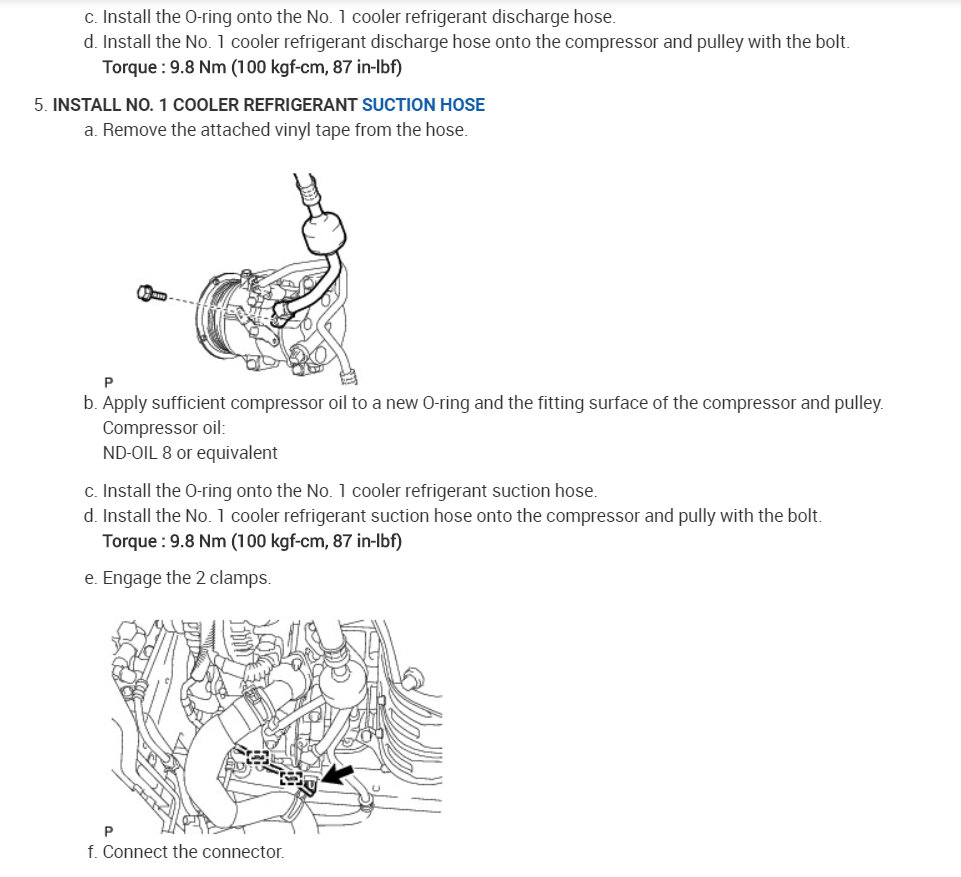 c. Install the O-ring onto the No. 1 cooler refrigerant discharge hose.
d. Install the No. 1 cooler refrigerant discharge hose onto the compressor and pulley with the bolt.
Torque : 9.8 Nm (100 kgf-cm, 87 in-lbf)

5. INSTALL NO. 1 COOLER REFRIGERANT SUCTION HOSE
a. Remove the attached vinyl tape from the hose.

P

b. Apply sufficient compressor oil to a new O-ring and the fitting surface of the compressor and pulley.
Compressor oil:
ND-OIL 8 or equivalent

c. Install the O-ring onto the No. 1 cooler refrigerant suction hose.
d. Install the No. 1 cooler refrigerant suction hose onto the compressor and pully with the bolt.
Torque : 9.8 Nm (100 kgf-cm, 87 in-lbf)

e. Engage the 2 clamps.

P

f. Connect the connector.