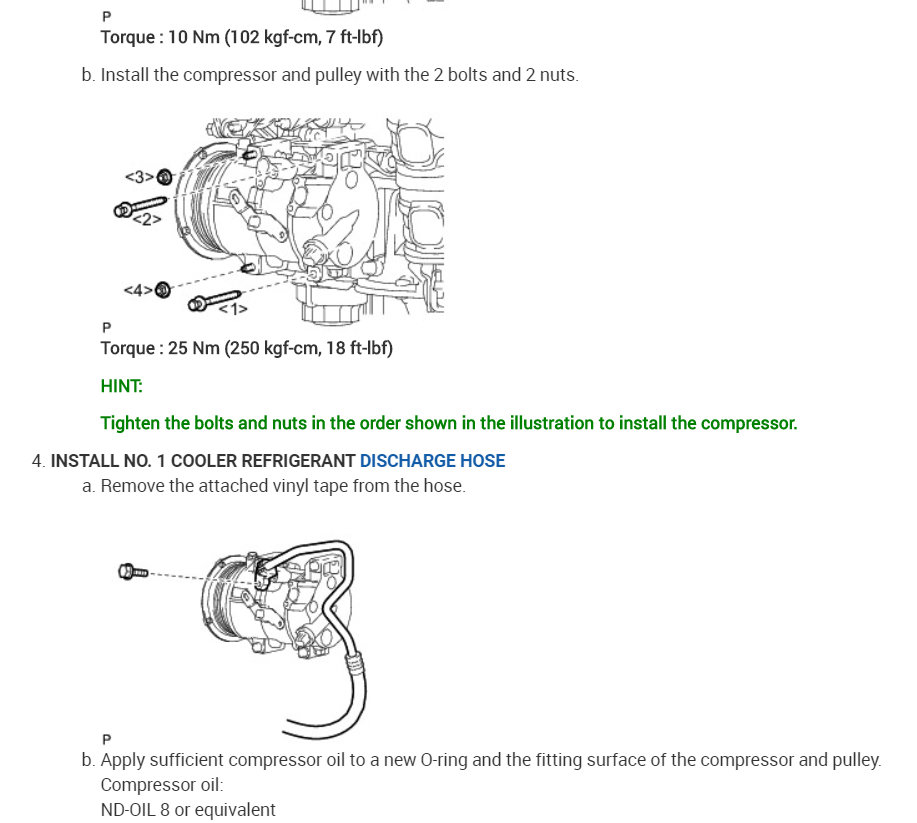 P
Torque : 10 Nm (102 kgf-cm, 7 ft-lbf)

b. Install the compressor and pulley with the 2 bolts and 2 nuts.

<3>
<2>
<4>
<1>
P
Torque : 25 Nm (250 kgf-cm, 18 ft-lbf)

HINT:

Tighten the bolts and nuts in the order shown in the illustration to install the compressor.

4. INSTALL NO. 1 COOLER REFRIGERANT DISCHARGE HOSE

a. Remove the attached vinyl tape from the hose.

P

b. Apply sufficient compressor oil to a new O-ring and the fitting surface of the compressor and pulley.

Compressor oil:

ND-OIL 8 or equivalent