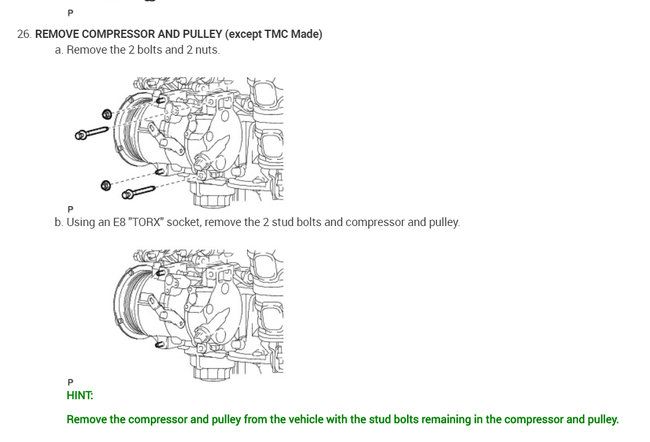 P

26. REMOVE COMPRESSOR AND PULLEY (except TMC Made)

a. Remove the 2 bolts and 2 nuts.

P

b. Using an E8 "TORX" socket, remove the 2 stud bolts and compressor and pulley.

P

HINT:

Remove the compressor and pulley from the vehicle with the stud bolts remaining in the compressor and pulley.