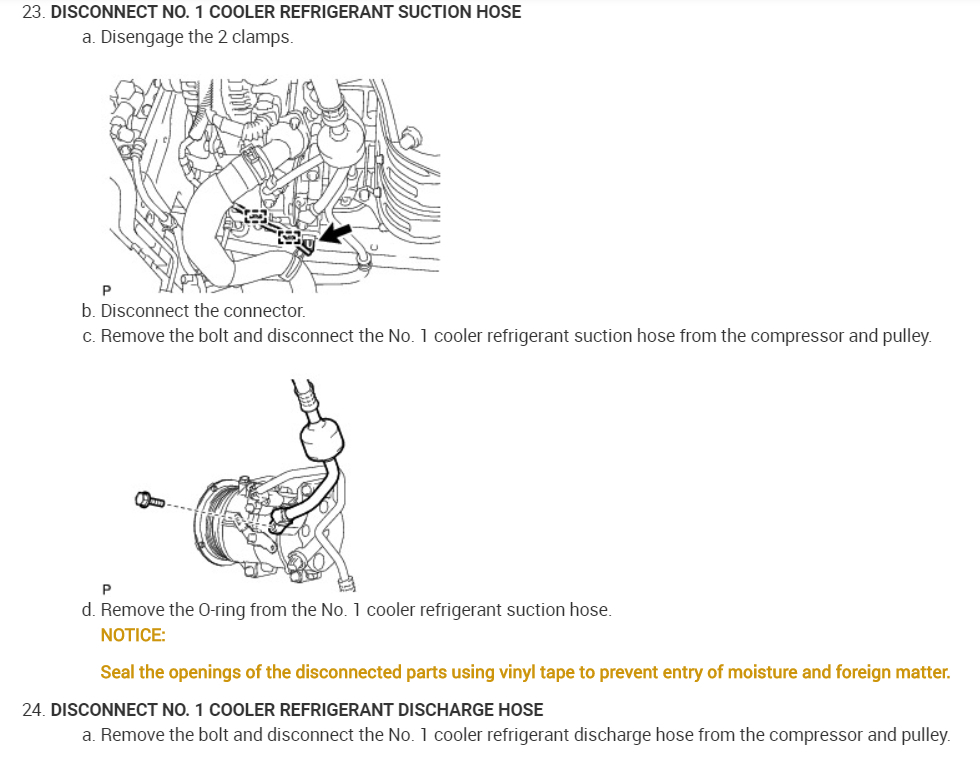 23. DISCONNECT NO. 1 COOLER REFRIGERANT SUCTION HOSE

a. Disengage the 2 clamps.

P

b. Disconnect the connector.

c. Remove the bolt and disconnect the No. 1 cooler refrigerant suction hose from the compressor and pulley.

P

d. Remove the O-ring from the No. 1 cooler refrigerant suction hose.

NOTICE:

Seal the openings of the disconnected parts using vinyl tape to prevent entry of moisture and foreign matter.

24. DISCONNECT NO. 1 COOLER REFRIGERANT DISCHARGE HOSE

a. Remove the bolt and disconnect the No. 1 cooler refrigerant discharge hose from the compressor and pulley.