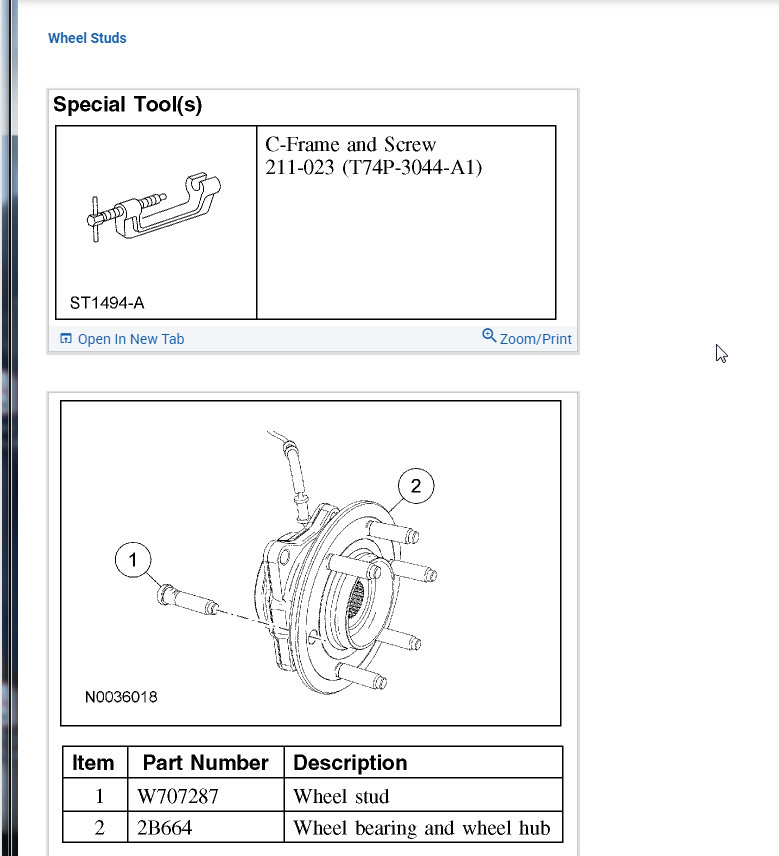 Wheel Studs

Special Tool(s)

| ST1494-A | C-Frame and Screw 211-023 (T74P-3044-A1) |
|---|---|

Open In New Tab
Zoom/Print

2
1
N0036018

| Item | Part Number | Description |
|---|---|---|
| 1 | W707287 | Wheel stud |
| 2 | 2B664 | Wheel bearing and wheel hub |