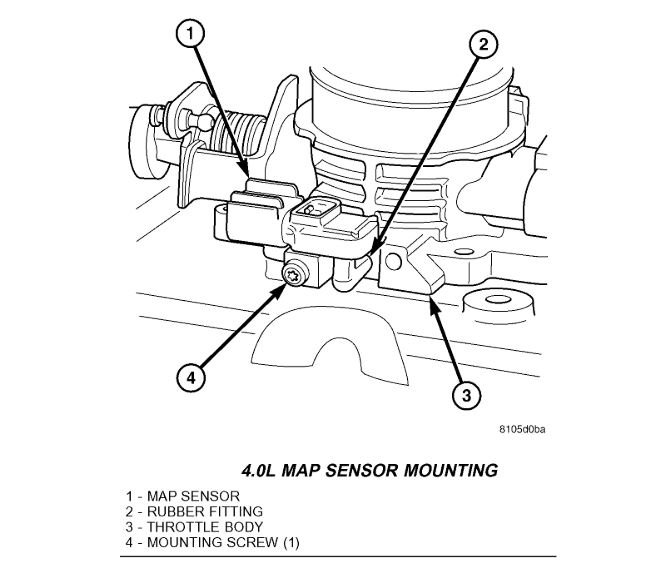 1
2
4
3
8105d0ba

4.0L MAP SENSOR MOUNTING

1 - MAP SENSOR
2 - RUBBER FITTING
3 - THROTTLE BODY
4 - MOUNTING SCREW (1)