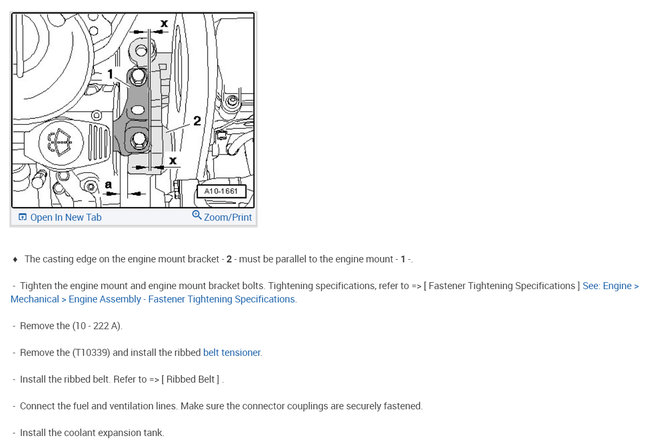 x
1
2
x
a
A10-1661

Open In New Tab
Zoom/Print

♦ The casting edge on the engine mount bracket - 2 - must be parallel to the engine mount - 1 -.

- Tighten the engine mount and engine mount bracket bolts. Tightening specifications, refer to => [ Fastener Tightening Specifications ] See: Engine > Mechanical > Engine Assembly - Fastener Tightening Specifications.

- Remove the (10 - 222 A).

- Remove the (T10339) and install the ribbed belt tensioner.

- Install the ribbed belt. Refer to => [ Ribbed Belt ] .

- Connect the fuel and ventilation lines. Make sure the connector couplings are securely fastened.

- Install the coolant expansion tank.