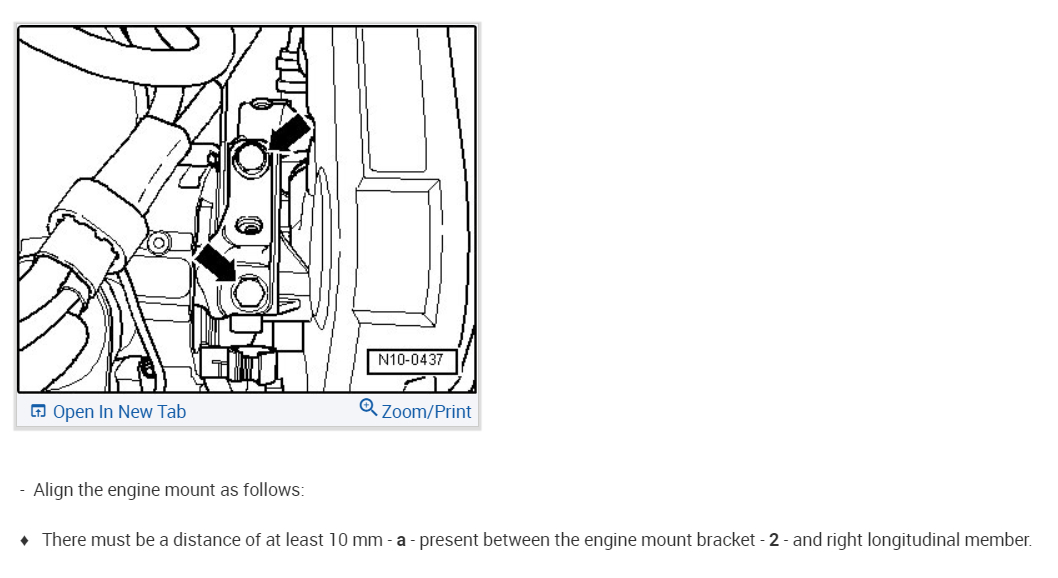 N10-0437

Open In New Tab

Zoom/Print

- Align the engine mount as follows:

♦ There must be a distance of at least 10 mm - **a** - present between the engine mount bracket - **2** - and right longitudinal member.