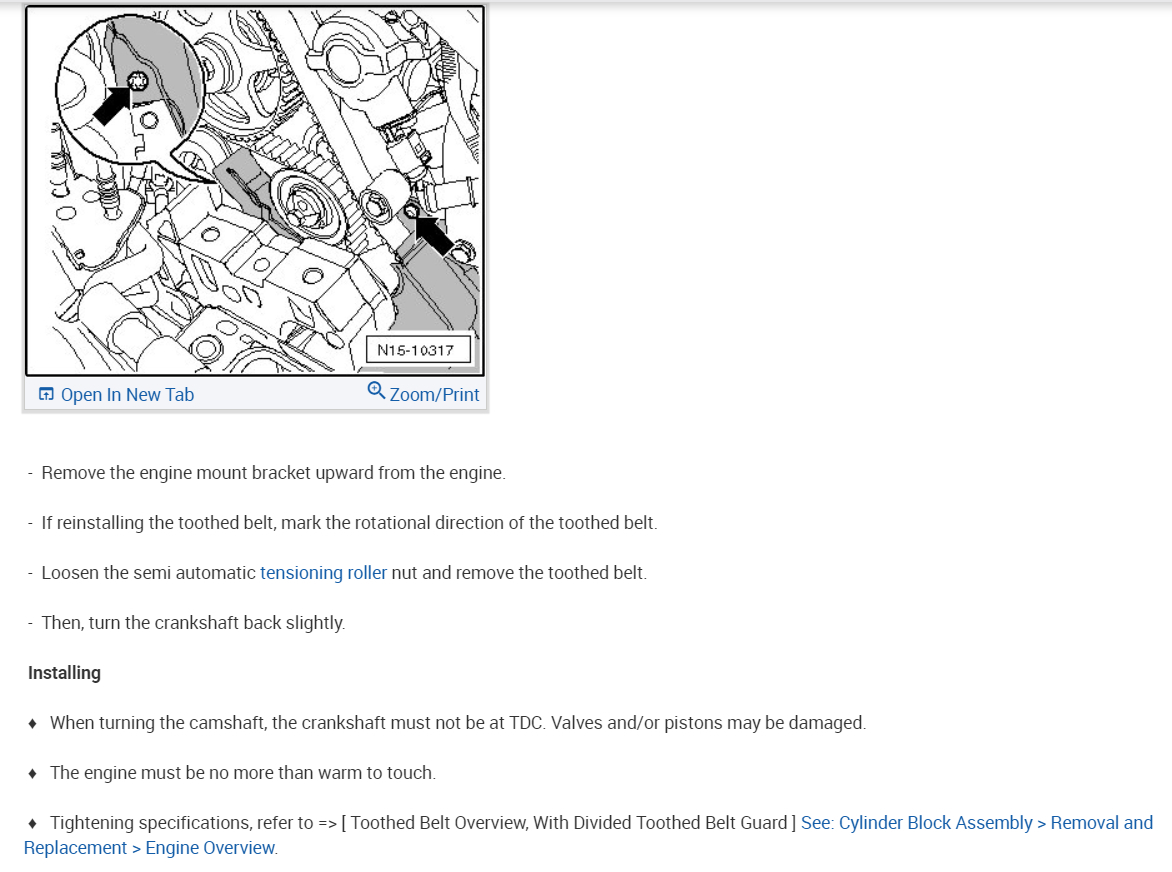 N15-10317

Open In New Tab Zoom/Print

- Remove the engine mount bracket upward from the engine.

- If reinstalling the toothed belt, mark the rotational direction of the toothed belt.

- Loosen the semi automatic tensioning roller nut and remove the toothed belt.

- Then, turn the crankshaft back slightly.

Installing

♦ When turning the camshaft, the crankshaft must not be at TDC. Valves and/or pistons may be damaged.

♦ The engine must be no more than warm to touch.

♦ Tightening specifications, refer to => [ Toothed Belt Overview, With Divided Toothed Belt Guard ] See: Cylinder Block Assembly > Removal and Replacement > Engine Overview.