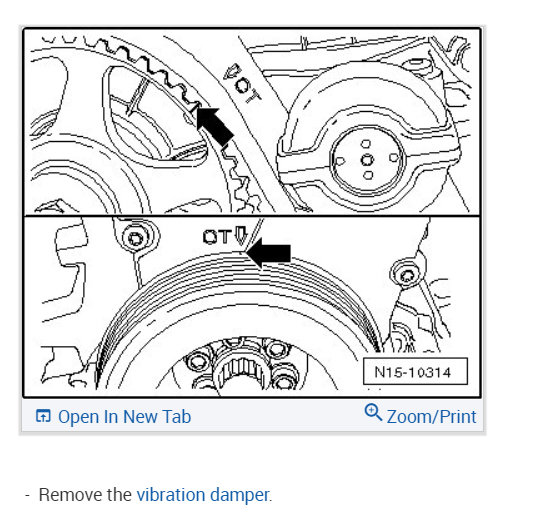 OT

OT

N15-10314

Open In New Tab

Zoom/Print

- Remove the vibration damper.