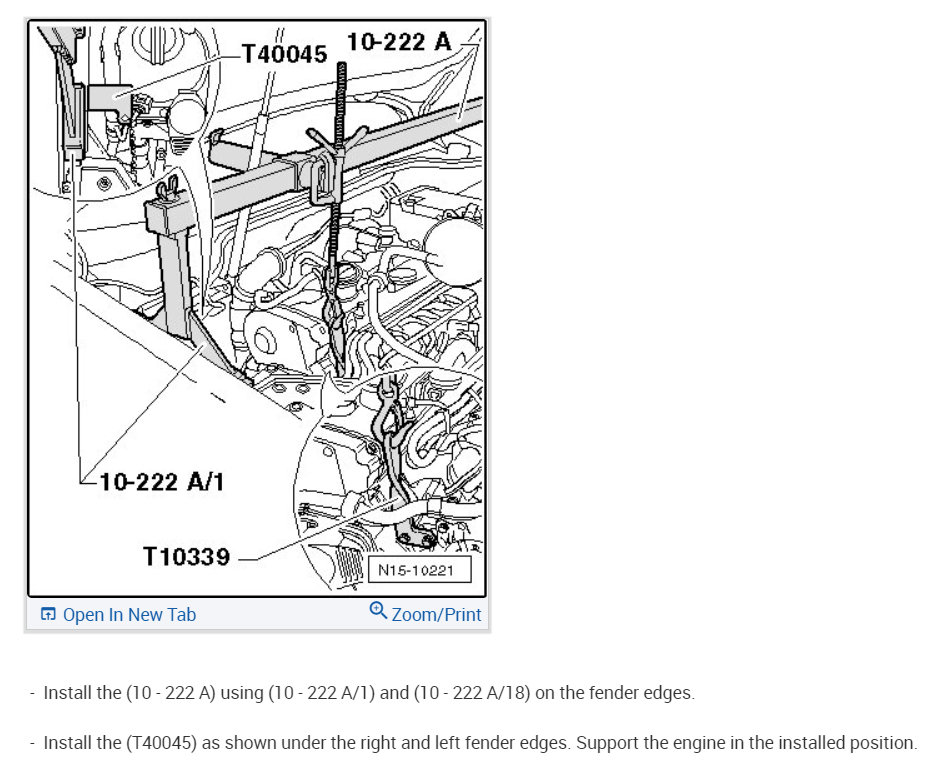 T40045
10-222 A
10-222 A/1
T10339
N15-10221
Open In New Tab
Zoom/Print

- Install the (10 - 222 A) using (10 - 222 A/1) and (10 - 222 A/18) on the fender edges.

- Install the (T40045) as shown under the right and left fender edges. Support the engine in the installed position.