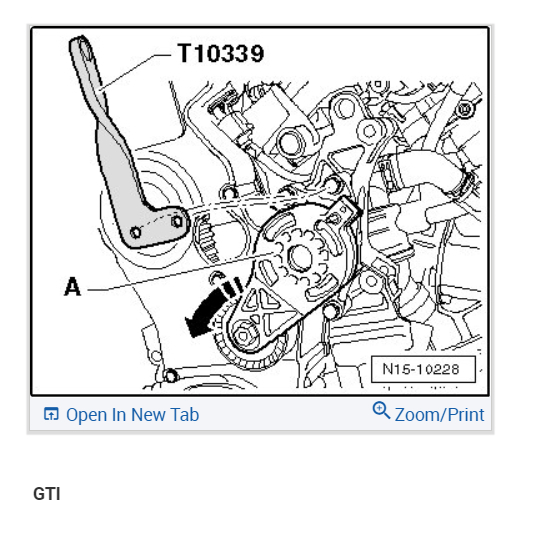 T10339

A

N15-10228

Open In New Tab

Zoom/Print

GTI