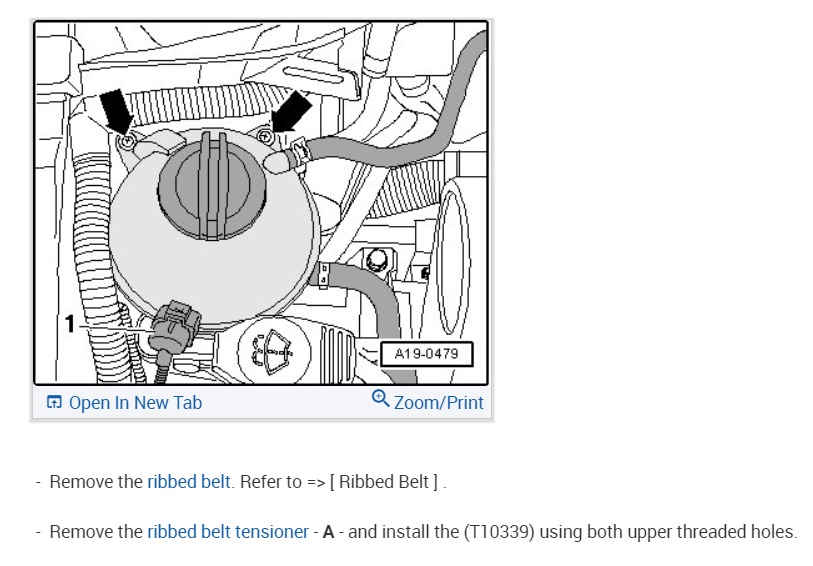 1

A19-0479

Open In New Tab

Zoom/Print

- Remove the ribbed belt. Refer to => [ Ribbed Belt ] .

- Remove the ribbed belt tensioner - **A** - and install the (T10339) using both upper threaded holes.