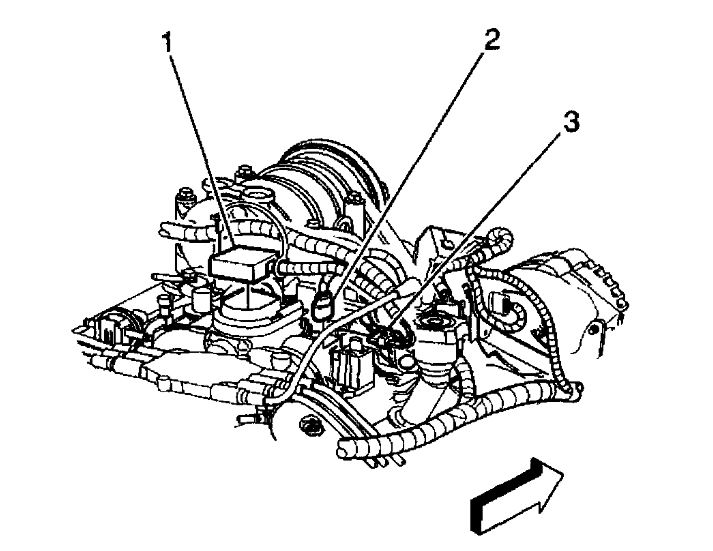 1
2
3