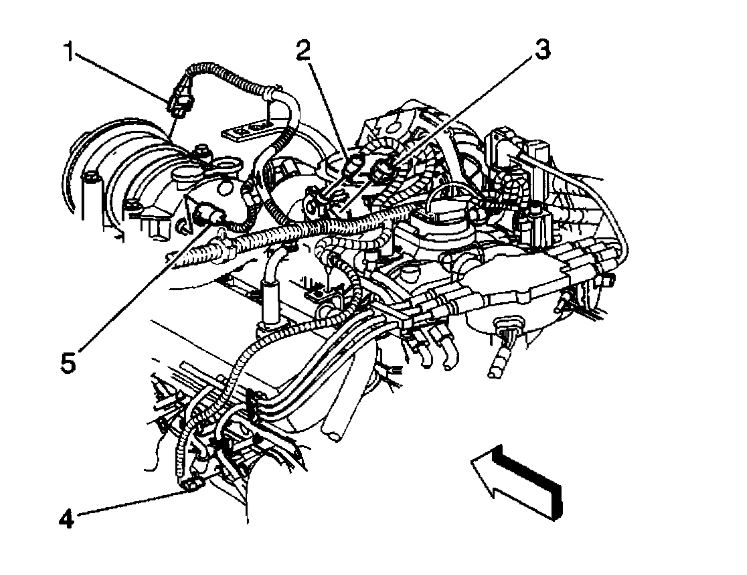 1
2
3
5
4