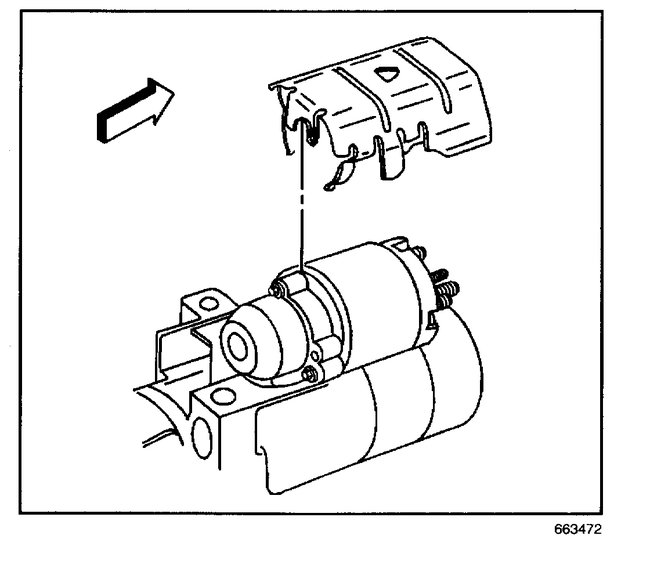 663472