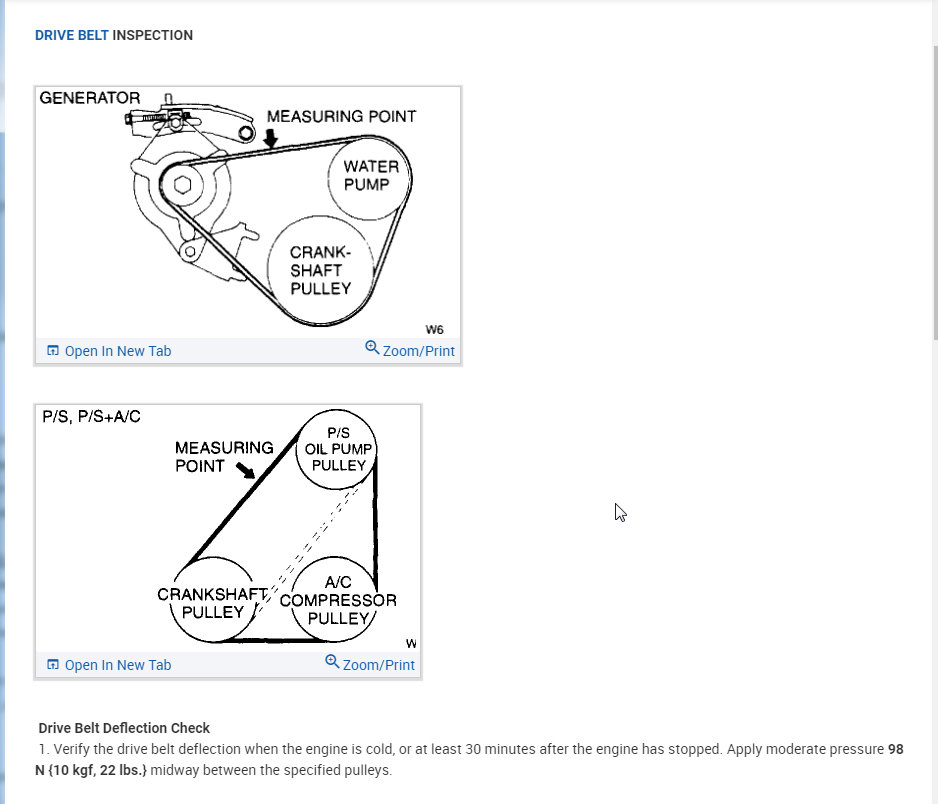 DRIVE BELT INSPECTION

GENERATOR
MEASURING POINT
WATER PUMP
CRANK-SHAFT PULLEY
W6

Open In New Tab
Zoom/Print

P/S, P/S+A/C
MEASURING POINT
P/S OIL PUMP PULLEY
CRANKSHAFT PULLEY
A/C COMPRESSOR PULLEY
W

Open In New Tab
Zoom/Print

Drive Belt Deflection Check
1. Verify the drive belt deflection when the engine is cold, or at least 30 minutes after the engine has stopped. Apply moderate pressure 98 N {10 kgf, 22 lbs.} midway between the specified pulleys.