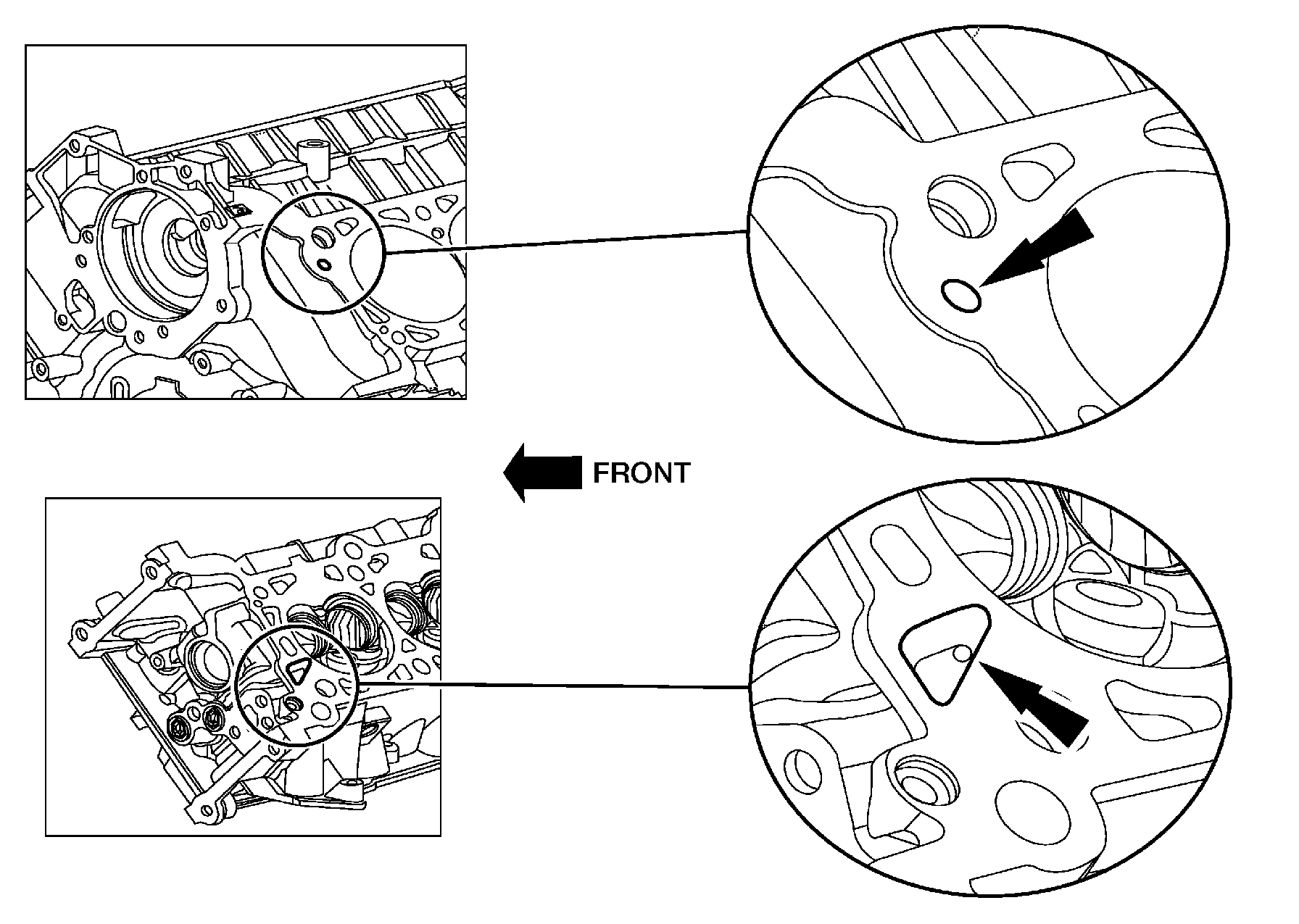 FRONT