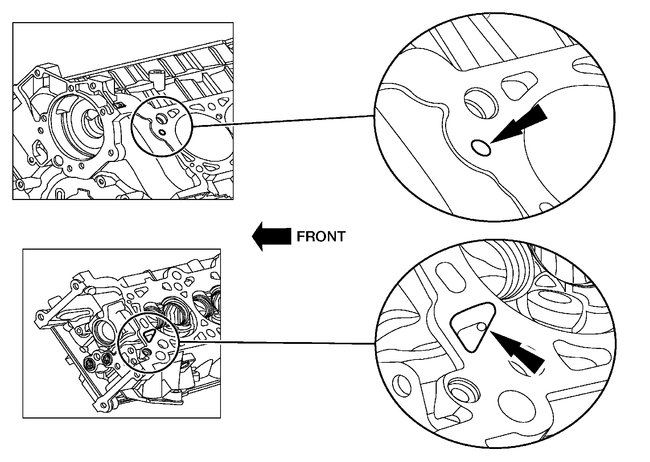 FRONT