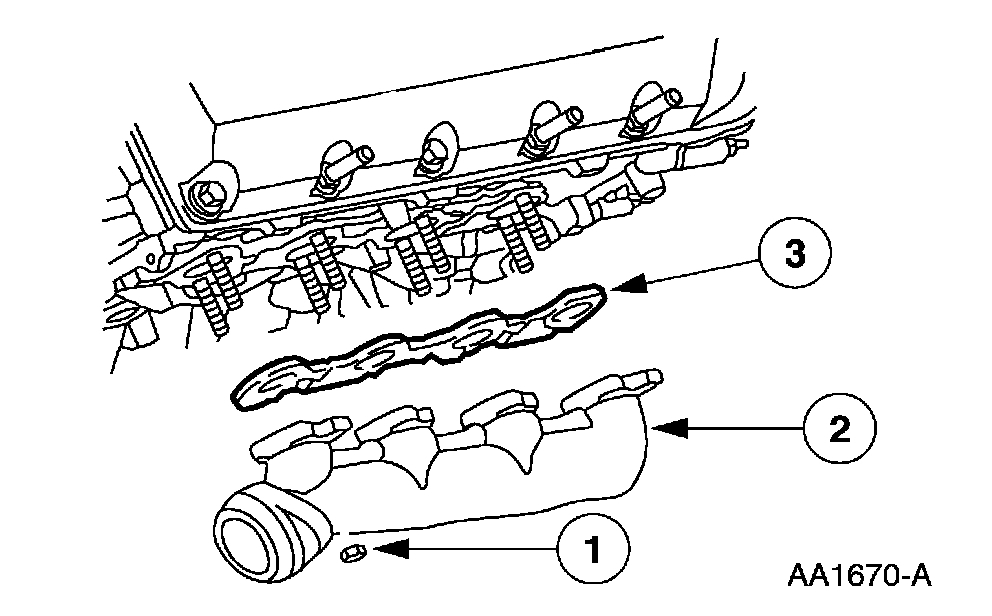 3
2
1
AA1670-A