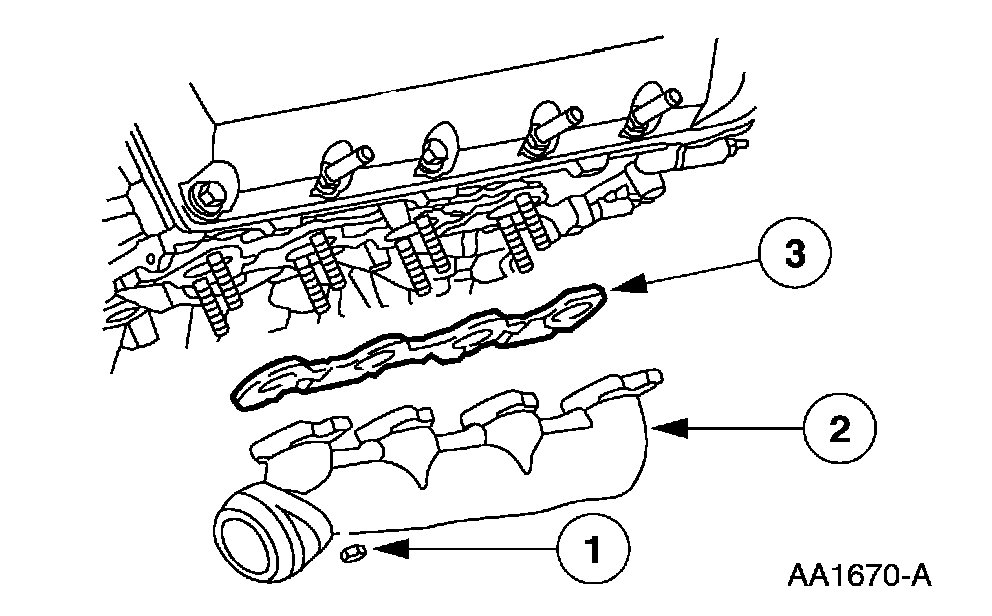 3

2

1

AA1670-A