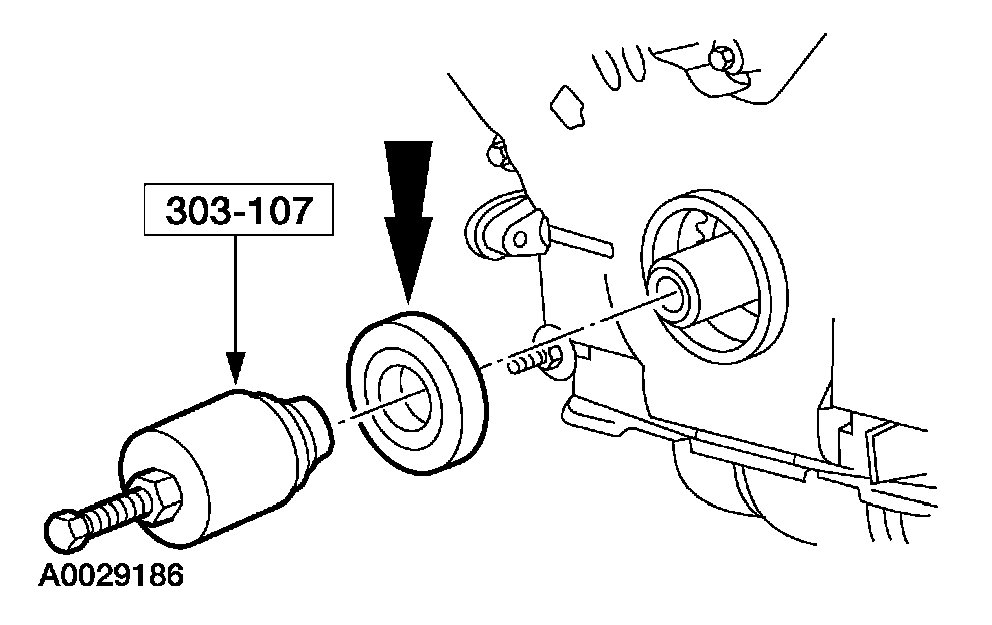 303-107

A0029186