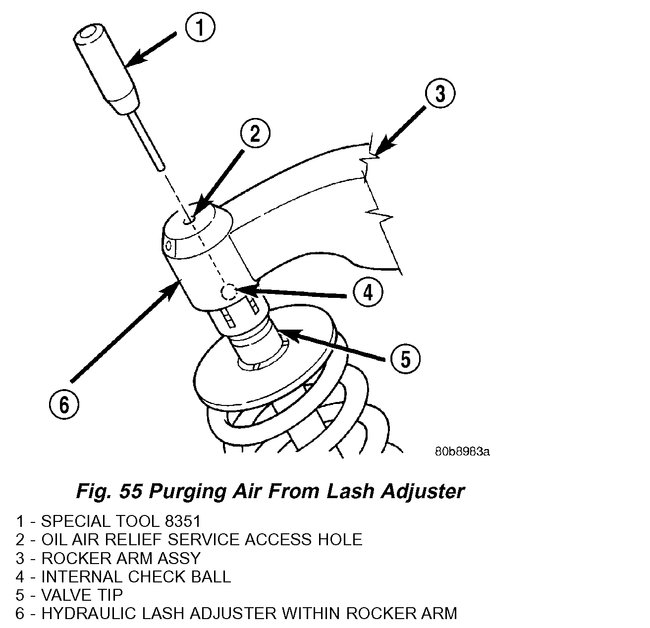 1

3

2

4

5

6

80b8983a

Fig. 55 Purging Air From Lash Adjuster

1 - SPECIAL TOOL 8351
2 - OIL AIR RELIEF SERVICE ACCESS HOLE
3 - ROCKER ARM ASSY
4 - INTERNAL CHECK BALL
5 - VALVE TIP
6 - HYDRAULIC LASH ADJUSTER WITHIN ROCKER ARM