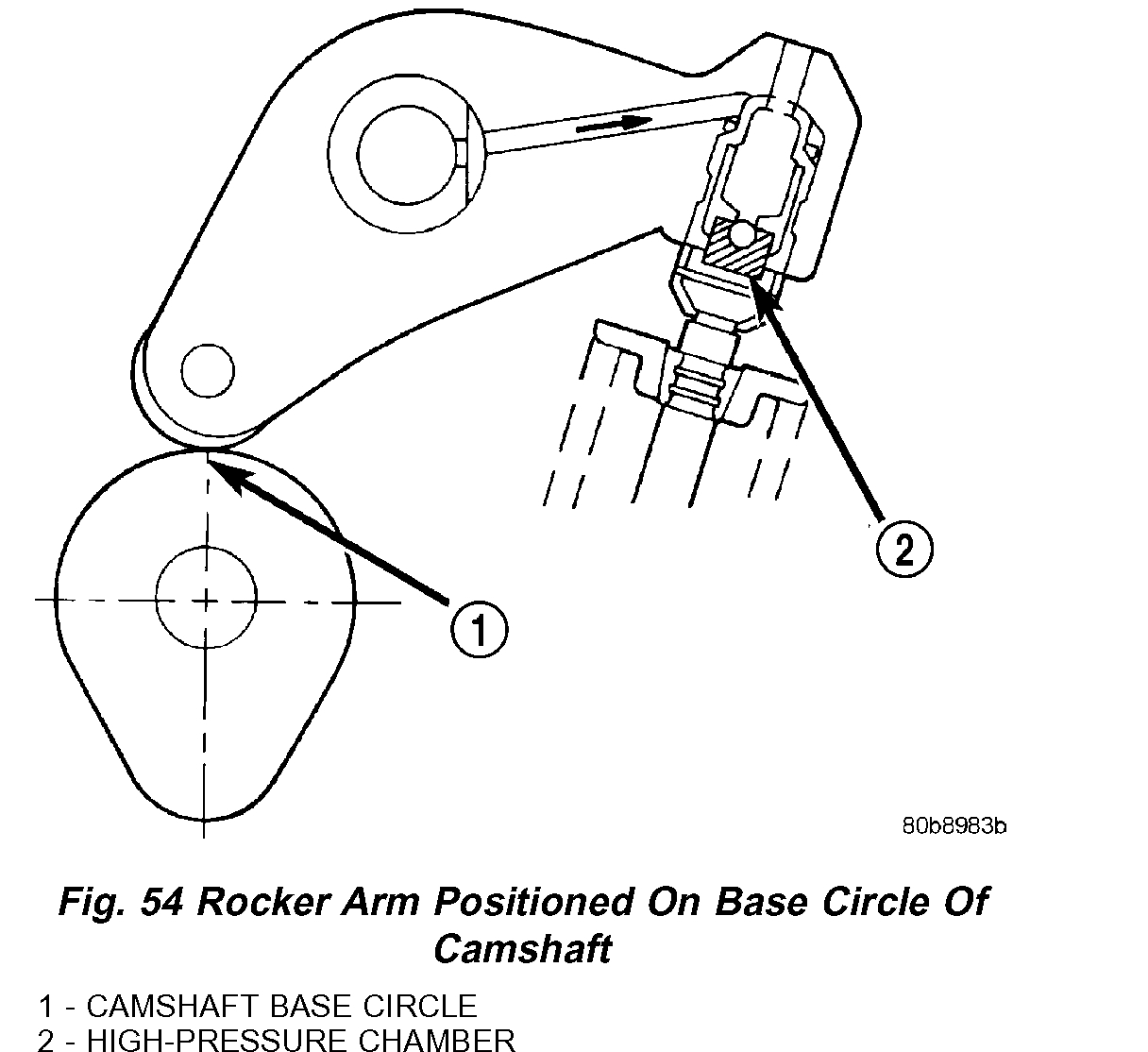 2

1

80b8983b

Fig. 54 Rocker Arm Positioned On Base Circle Of Camshaft

1 - CAMSHAFT BASE CIRCLE
2 - HIGH-PRESSURE CHAMBER