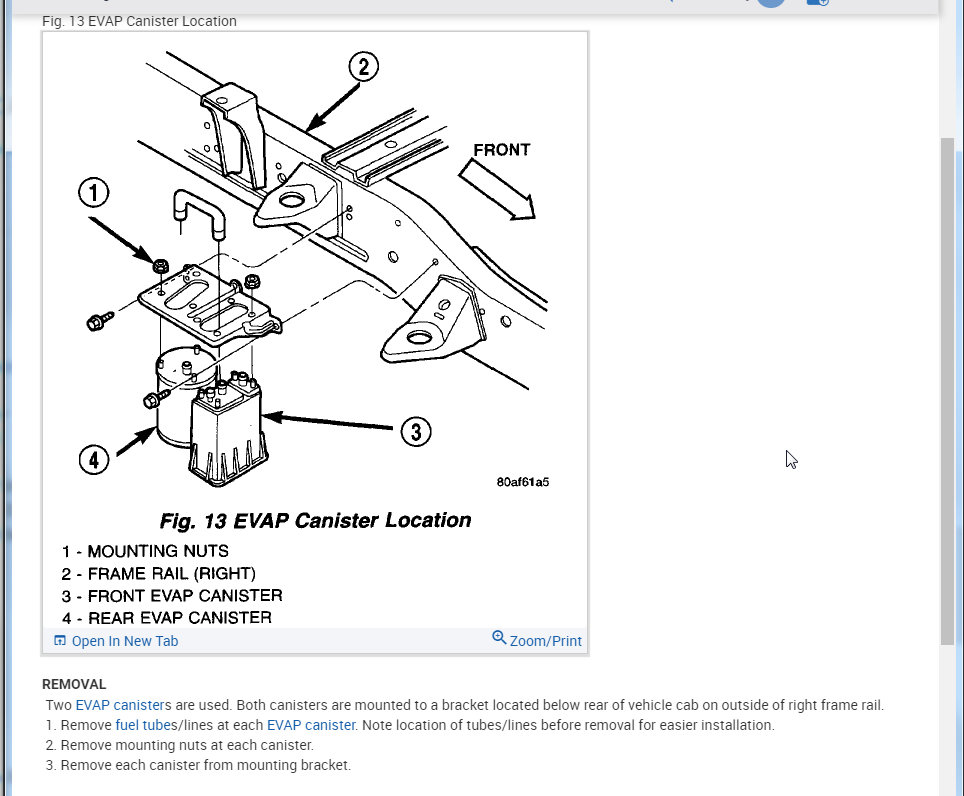 Fig. 13 EVAP Canister Location

2

FRONT

1

3

4

80af61a5

Fig. 13 EVAP Canister Location

1 - MOUNTING NUTS
2 - FRAME RAIL (RIGHT)
3 - FRONT EVAP CANISTER
4 - REAR EVAP CANISTER

Open In New Tab

Zoom/Print

REMOVAL

Two EVAP canisters are used. Both canisters are mounted to a bracket located below rear of vehicle cab on outside of right frame rail.
1. Remove fuel tubes/lines at each EVAP canister. Note location of tubes/lines before removal for easier installation.
2. Remove mounting nuts at each canister.
3. Remove each canister from mounting bracket.