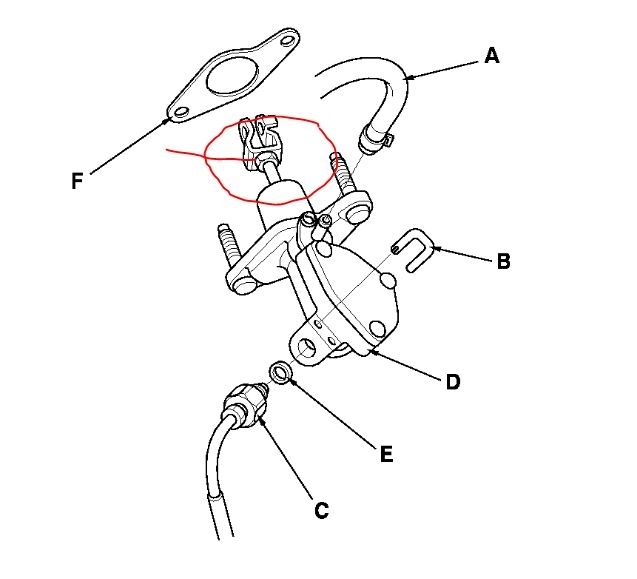 A
F
B
D
E
C