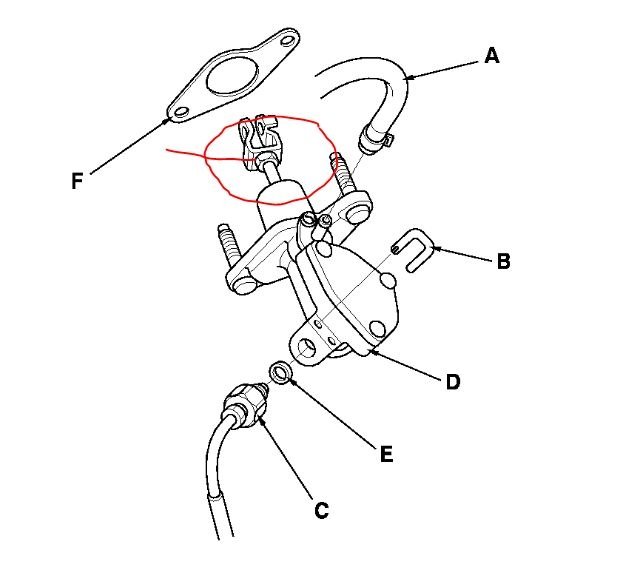 A
F
B
D
E
C