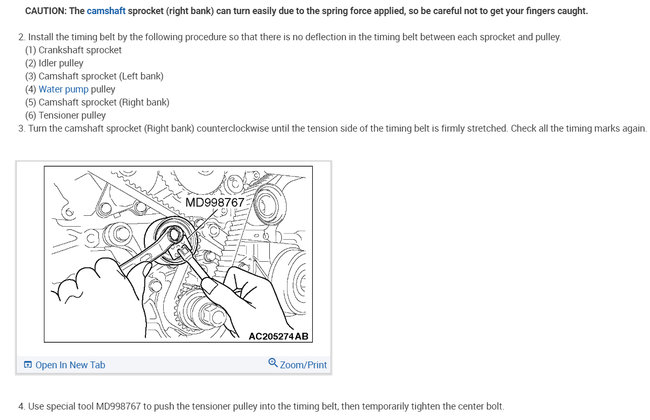 CAUTION: The camshaft sprocket (right bank) can turn easily due to the spring force applied, so be careful not to get your fingers caught.

2. Install the timing belt by the following procedure so that there is no deflection in the timing belt between each sprocket and pulley.
(1) Crankshaft sprocket
(2) Idler pulley
(3) Camshaft sprocket (Left bank)
(4) Water pump pulley
(5) Camshaft sprocket (Right bank)
(6) Tensioner pulley
3. Turn the camshaft sprocket (Right bank) counterclockwise until the tension side of the timing belt is firmly stretched. Check all the timing marks again.

MD998767

AC205274AB

Open In New Tab

Zoom/Print

4. Use special tool MD998767 to push the tensioner pulley into the timing belt, then temporarily tighten the center bolt.