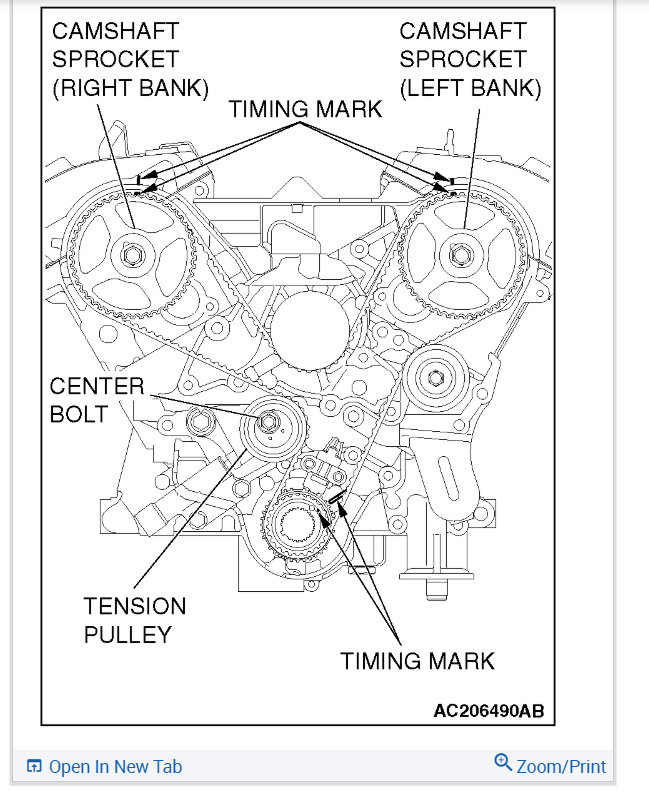 CAMSHAFT SPROCKET (RIGHT BANK)

CAMSHAFT SPROCKET (LEFT BANK)

TIMING MARK

CENTER BOLT

TENSION PULLEY

TIMING MARK

AC206490AB

Open In New Tab

Zoom/Print