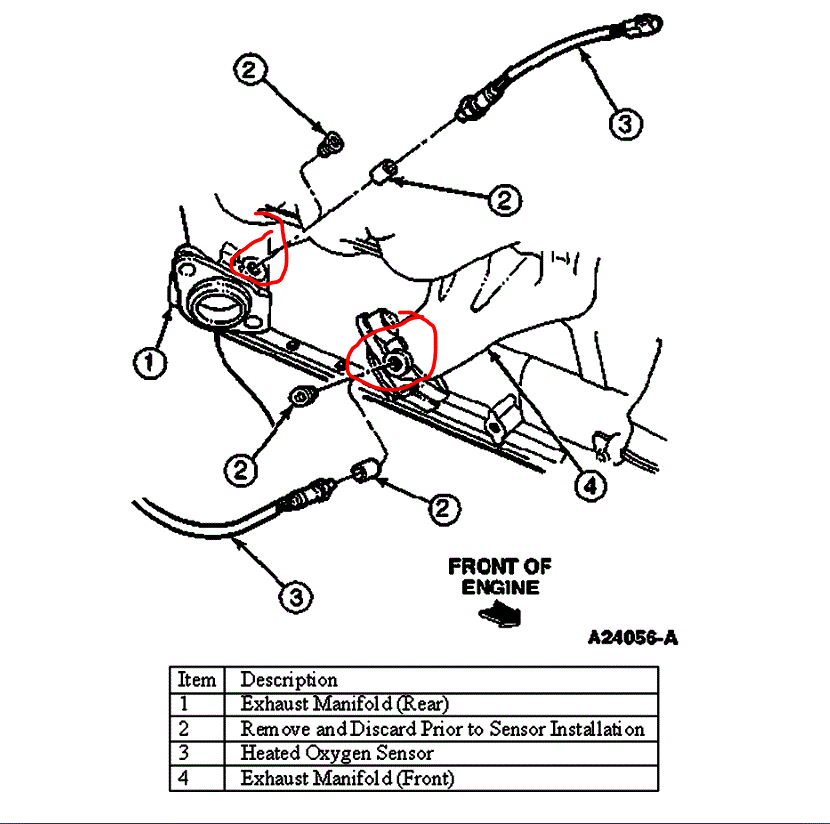 2

3

2

1

2

4

2

3

FRONT OF ENGINE

A24056-A

| Item | Description |
|---|---|
| 1 | Exhaust Manifold (Rear) |
| 2 | Remove and Discard Prior to Sensor Installation |
| 3 | Heated Oxygen Sensor |
| 4 | Exhaust Manifold (Front) |