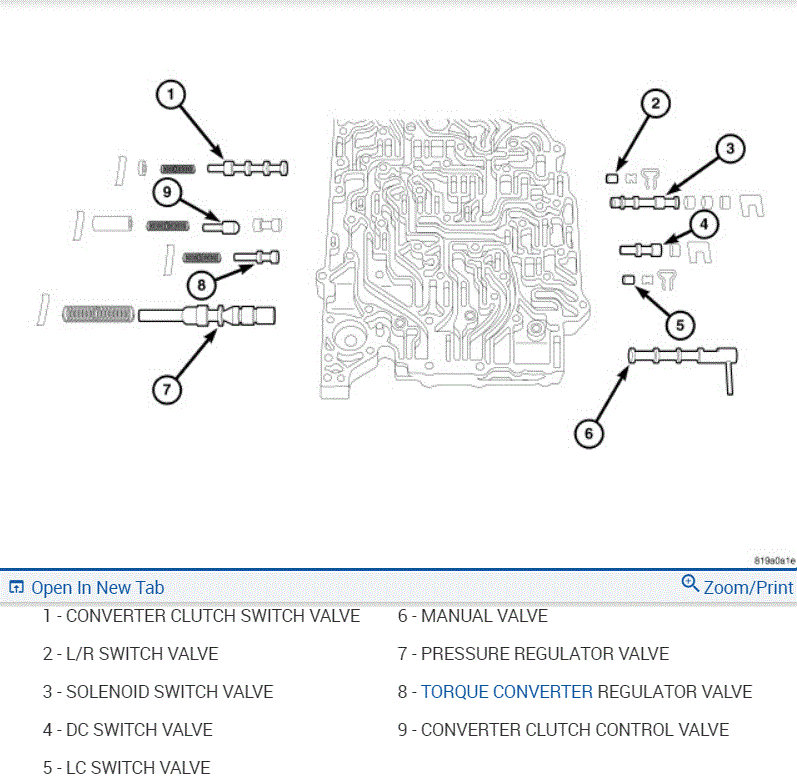 1
2
3
9
4
8
5
7
6

819a0a1e

Open In New Tab
Zoom/Print

1 - CONVERTER CLUTCH SWITCH VALVE

2 - L/R SWITCH VALVE

3 - SOLENOID SWITCH VALVE

4 - DC SWITCH VALVE

5 - LC SWITCH VALVE

6 - MANUAL VALVE

7 - PRESSURE REGULATOR VALVE

8 - TORQUE CONVERTER REGULATOR VALVE

9 - CONVERTER CLUTCH CONTROL VALVE