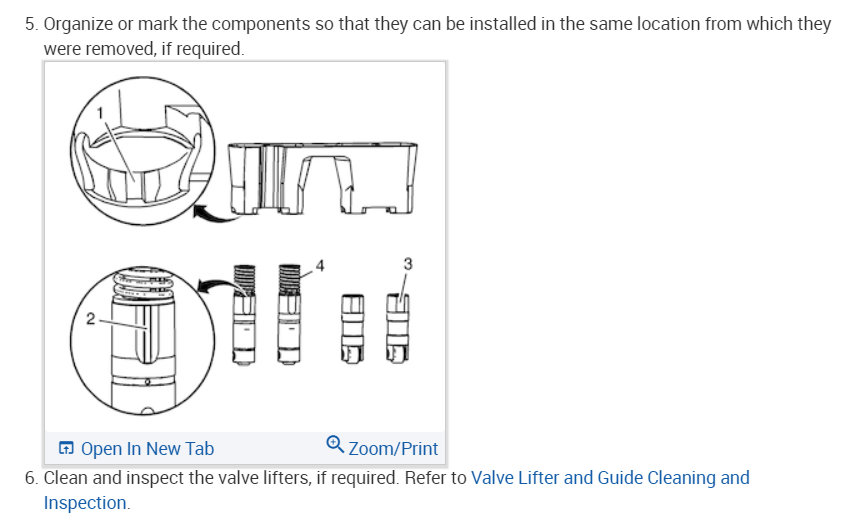 5. Organize or mark the components so that they can be installed in the same location from which they were removed, if required.

1

4

3

2

Open In New Tab

Zoom/Print

6. Clean and inspect the valve lifters, if required. Refer to Valve Lifter and Guide Cleaning and Inspection.