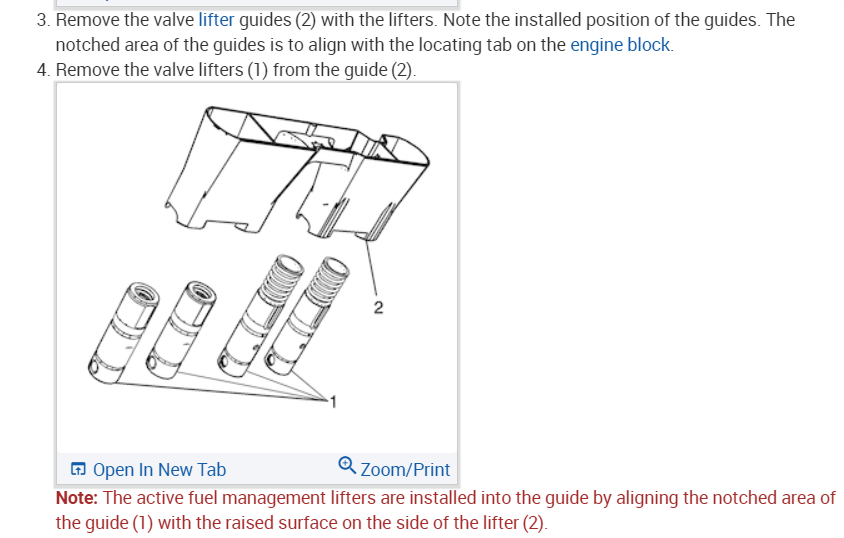 3. Remove the valve lifter guides (2) with the lifters. Note the installed position of the guides. The notched area of the guides is to align with the locating tab on the engine block.
4. Remove the valve lifters (1) from the guide (2).

2

1

Open In New Tab
Zoom/Print

Note: The active fuel management lifters are installed into the guide by aligning the notched area of the guide (1) with the raised surface on the side of the lifter (2).