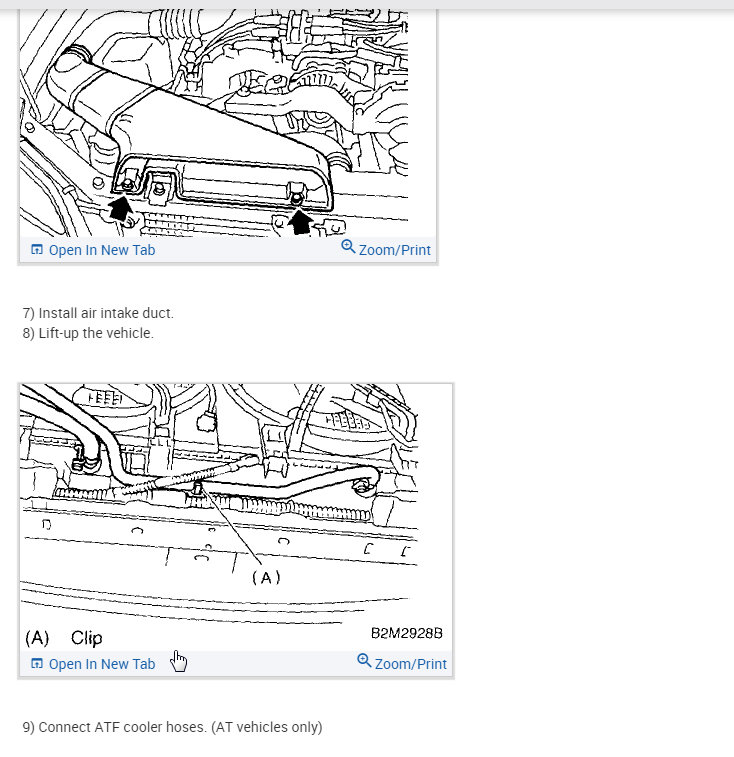 Open In New Tab

Zoom/Print

7) Install air intake duct.
8) Lift-up the vehicle.

(A)

(A) Clip

B2M2928B

Open In New Tab

Zoom/Print

9) Connect ATF cooler hoses. (AT vehicles only)