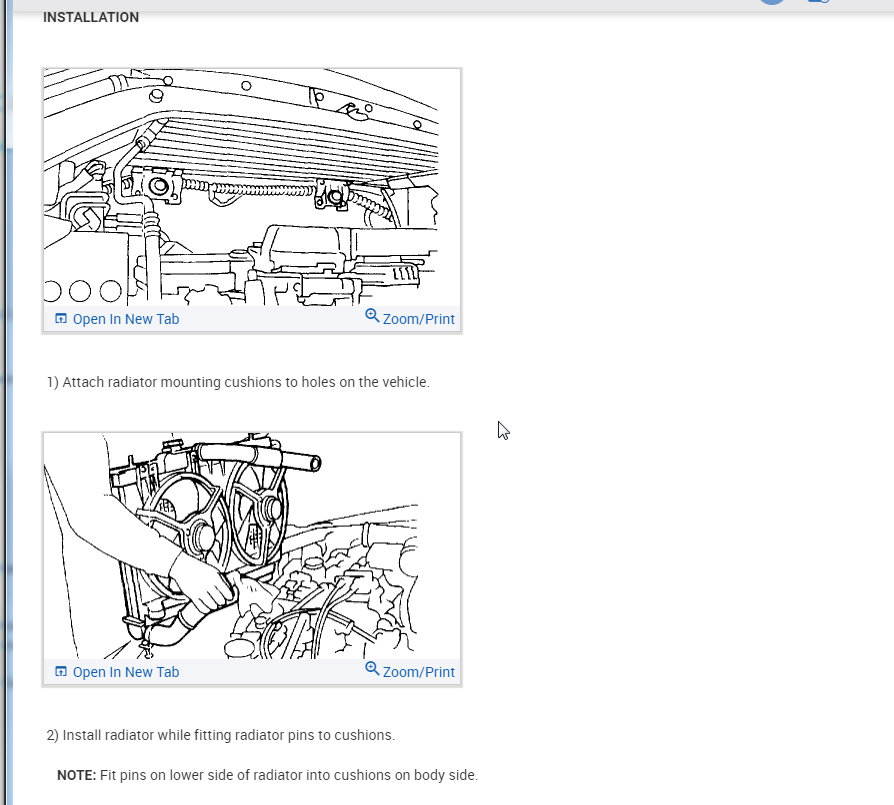 INSTALLATION

Open In New Tab
Zoom/Print

1) Attach radiator mounting cushions to holes on the vehicle.

Open In New Tab
Zoom/Print

2) Install radiator while fitting radiator pins to cushions.

NOTE: Fit pins on lower side of radiator into cushions on body side.