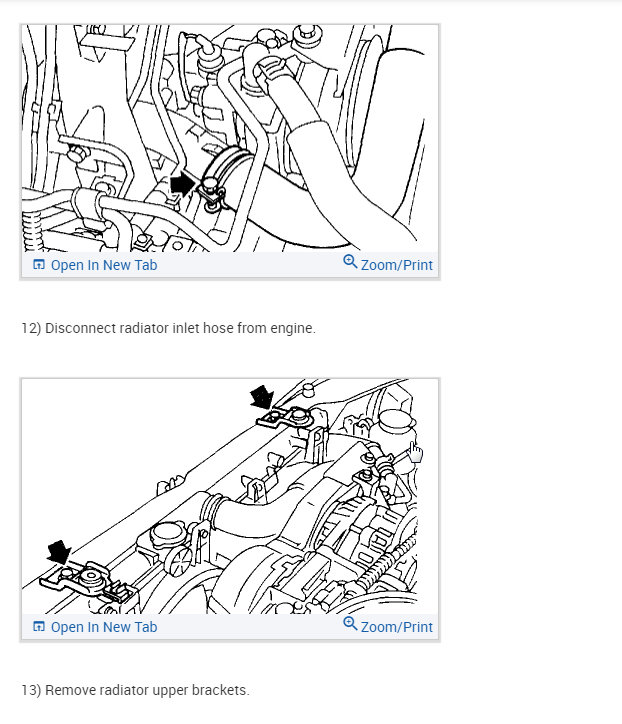 Open In New Tab
Zoom/Print

12) Disconnect radiator inlet hose from engine.

Open In New Tab
Zoom/Print

13) Remove radiator upper brackets.