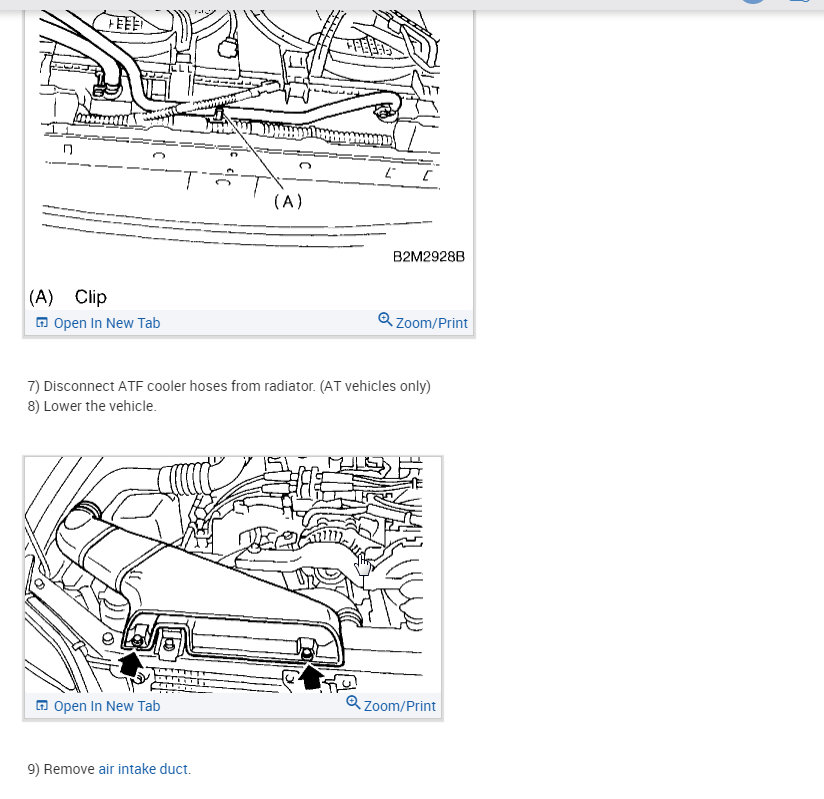 (A)

B2M2928B

(A) Clip

Open In New Tab

Zoom/Print

7) Disconnect ATF cooler hoses from radiator. (AT vehicles only)
8) Lower the vehicle.

Open In New Tab

Zoom/Print

9) Remove air intake duct.