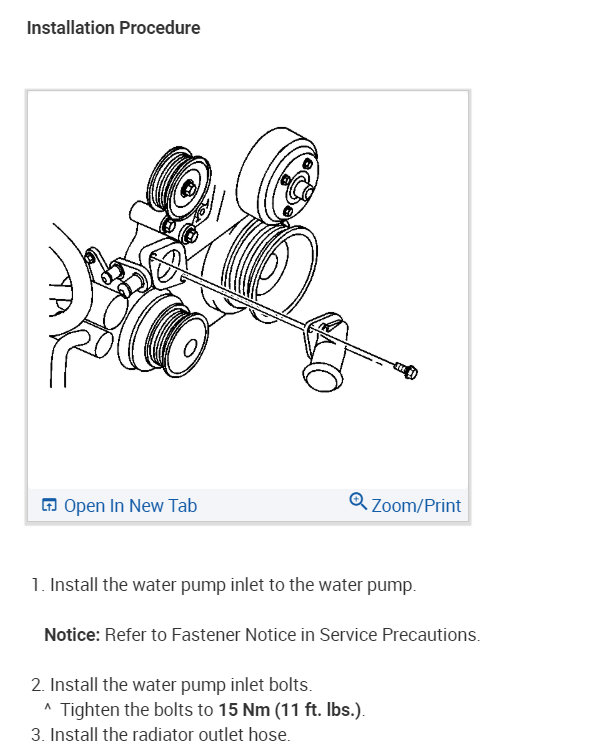 Installation Procedure

Open In New Tab

Zoom/Print

1. Install the water pump inlet to the water pump.

Notice: Refer to Fastener Notice in Service Precautions.

2. Install the water pump inlet bolts.
^ Tighten the bolts to 15 Nm (11 ft. lbs.).
3. Install the radiator outlet hose.