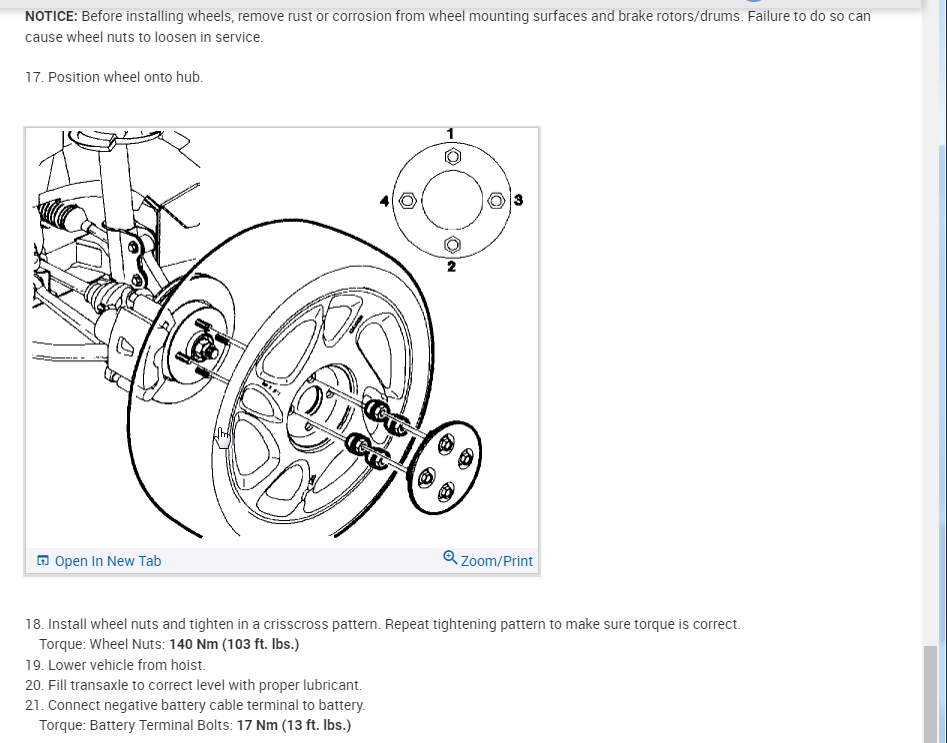 NOTICE: Before installing wheels, remove rust or corrosion from wheel mounting surfaces and brake rotors/drums. Failure to do so can cause wheel nuts to loosen in service.

17. Position wheel onto hub.

1
4
3
2

Open In New Tab
Zoom/Print

18. Install wheel nuts and tighten in a crisscross pattern. Repeat tightening pattern to make sure torque is correct.
Torque: Wheel Nuts: 140 Nm (103 ft. lbs.)
19. Lower vehicle from hoist.
20. Fill transaxle to correct level with proper lubricant.
21. Connect negative battery cable terminal to battery.
Torque: Battery Terminal Bolts: 17 Nm (13 ft. lbs.)