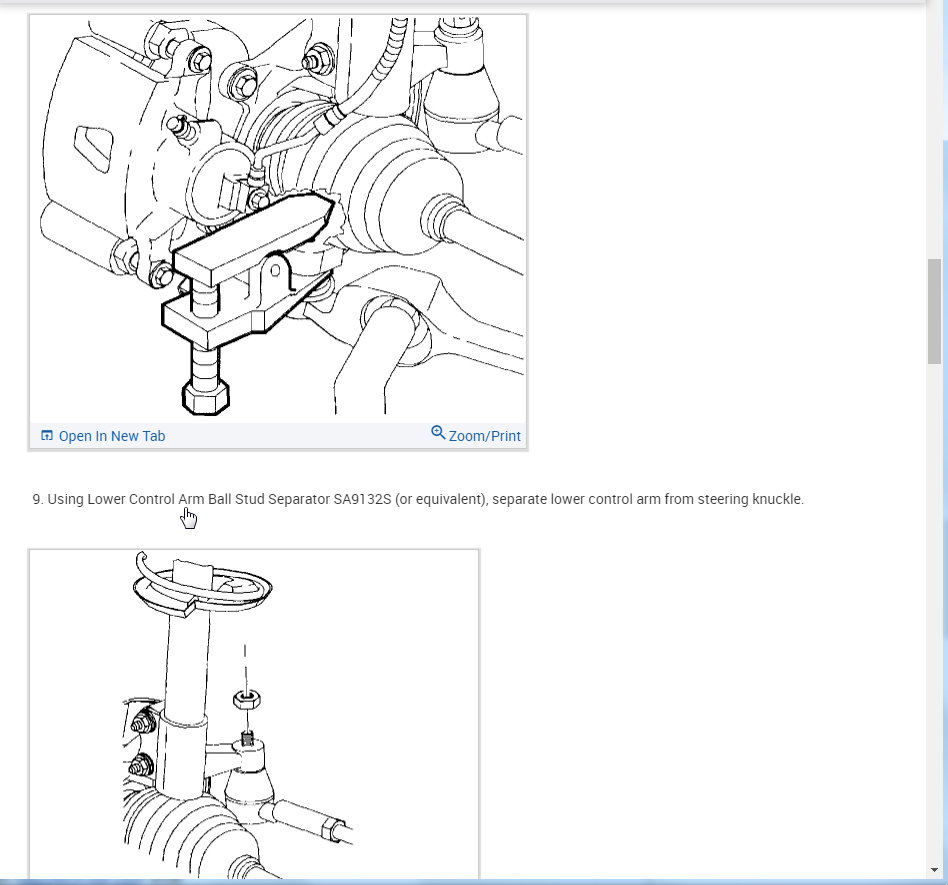 Open In New Tab

Zoom/Print

9. Using Lower Control Arm Ball Stud Separator SA9132S (or equivalent), separate lower control arm from steering knuckle.