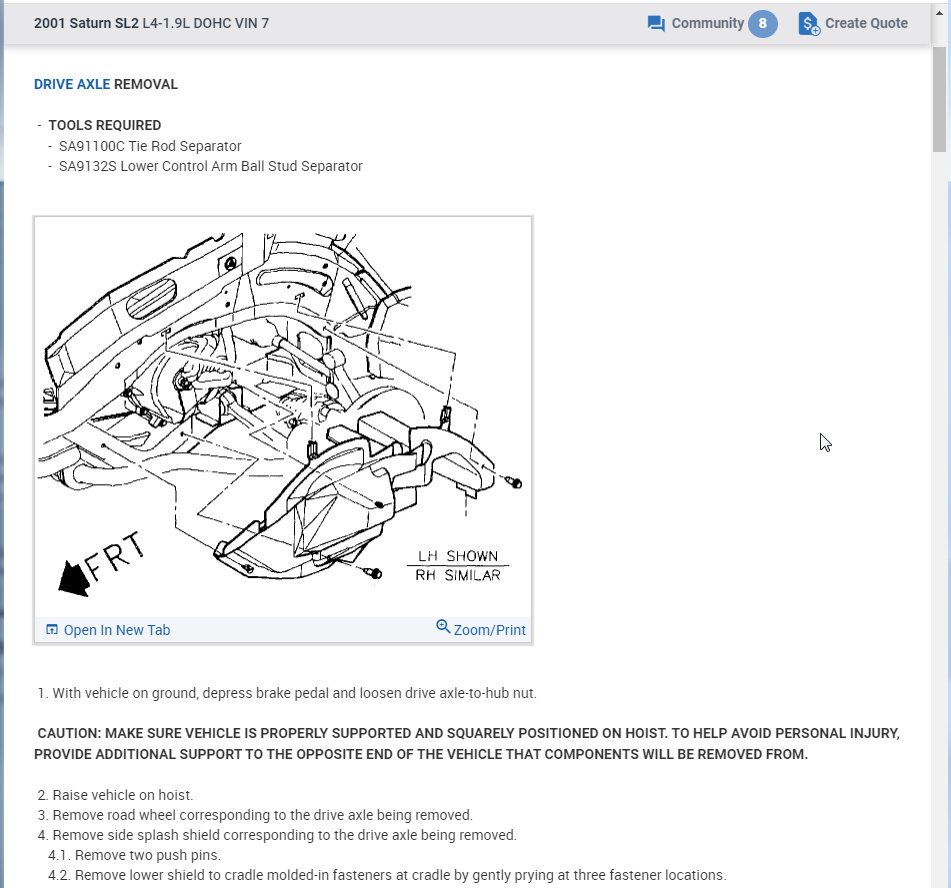 2001 Saturn SL2 L4-1.9L DOHC VIN 7

Community 8

Create Quote

DRIVE AXLE REMOVAL

- TOOLS REQUIRED
- SA91100C Tie Rod Separator
- SA9132S Lower Control Arm Ball Stud Separator

FRT

LH SHOWN
RH SIMILAR

Open In New Tab

Zoom/Print

1. With vehicle on ground, depress brake pedal and loosen drive axle-to-hub nut.

CAUTION: MAKE SURE VEHICLE IS PROPERLY SUPPORTED AND SQUARELY POSITIONED ON HOIST. TO HELP AVOID PERSONAL INJURY, PROVIDE ADDITIONAL SUPPORT TO THE OPPOSITE END OF THE VEHICLE THAT COMPONENTS WILL BE REMOVED FROM.

2. Raise vehicle on hoist.
3. Remove road wheel corresponding to the drive axle being removed.
4. Remove side splash shield corresponding to the drive axle being removed.
4.1. Remove two push pins.
4.2. Remove lower shield to cradle molded-in fasteners at cradle by gently prying at three fastener locations.