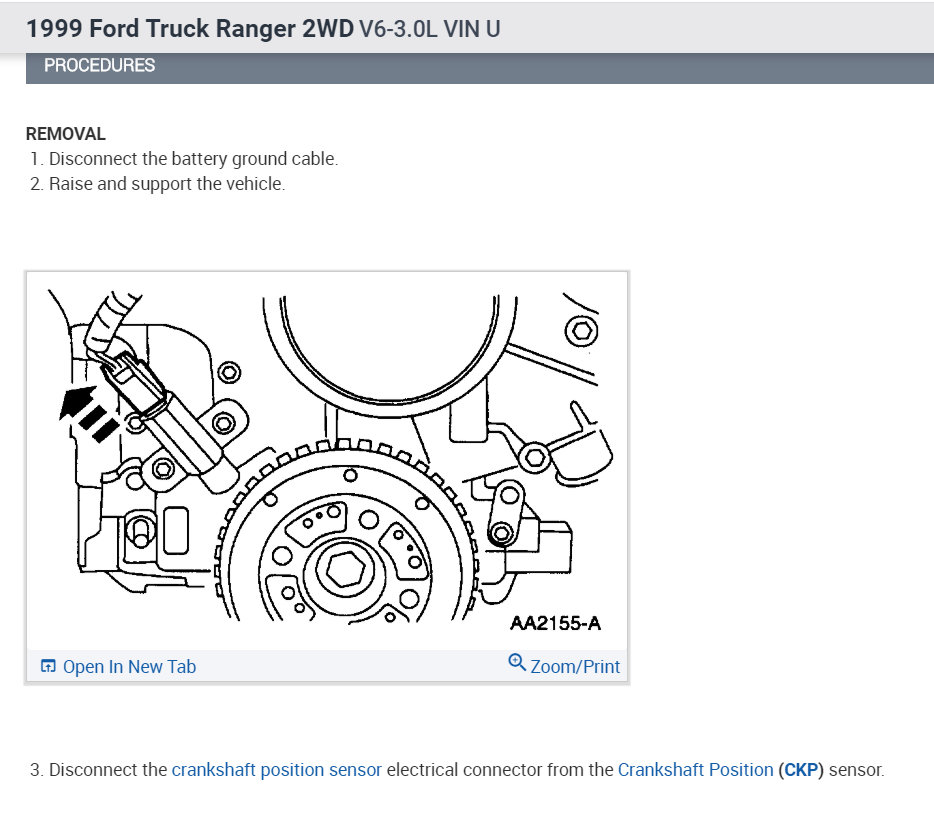 1999 Ford Truck Ranger 2WD V6-3.0L VIN U

PROCEDURES

REMOVAL
1. Disconnect the battery ground cable.
2. Raise and support the vehicle.

AA2155-A

Open In New Tab

Zoom/Print

3. Disconnect the crankshaft position sensor electrical connector from the Crankshaft Position (CKP) sensor.