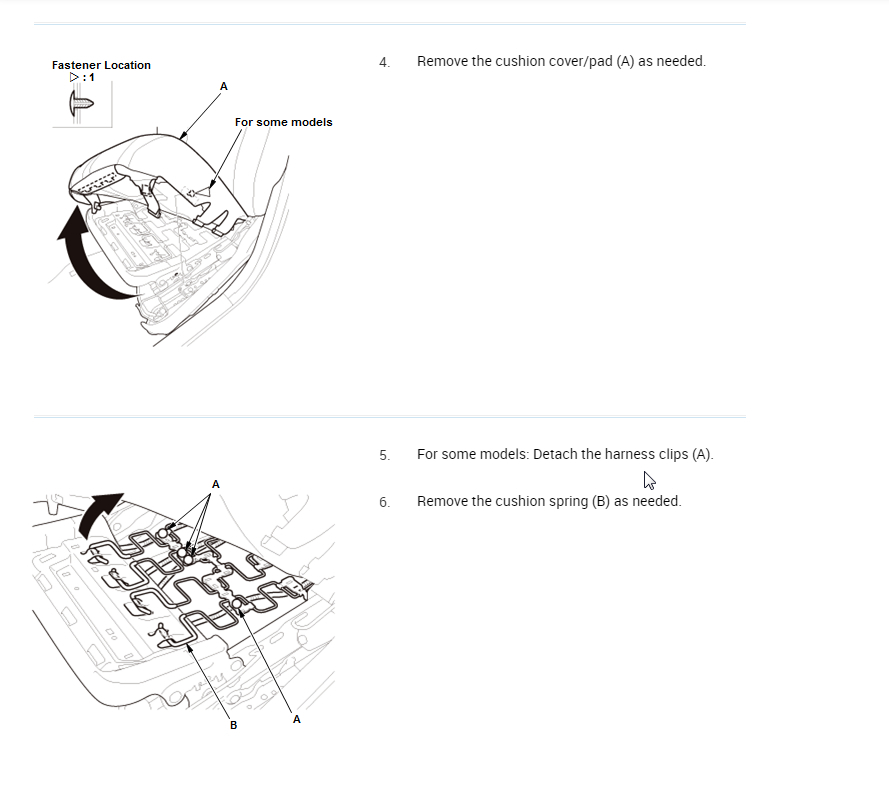 Fastener Location
▷ : 1

A

For some models

4. Remove the cushion cover/pad (A) as needed.

A

B

A

5. For some models: Detach the harness clips (A).

6. Remove the cushion spring (B) as needed.